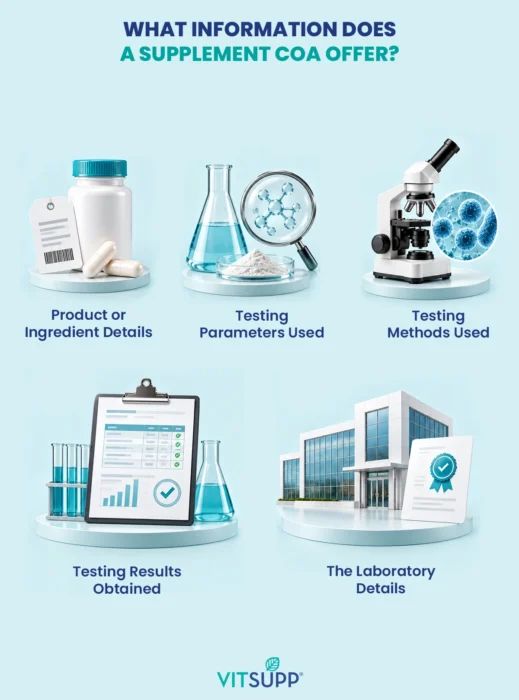 WHAT INFORMATION DOES
A SUPPLEMENT COA OFFER?

Product or
Ingredient Details

Testing
Parameters Used

Testing
Methods Used

Testing Results
Obtained

The Laboratory
Details

VITSUPP®